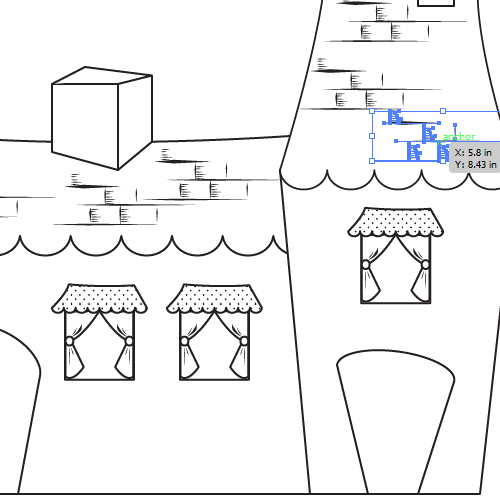 anchor
X: 5.8 in
Y: 8.43 in